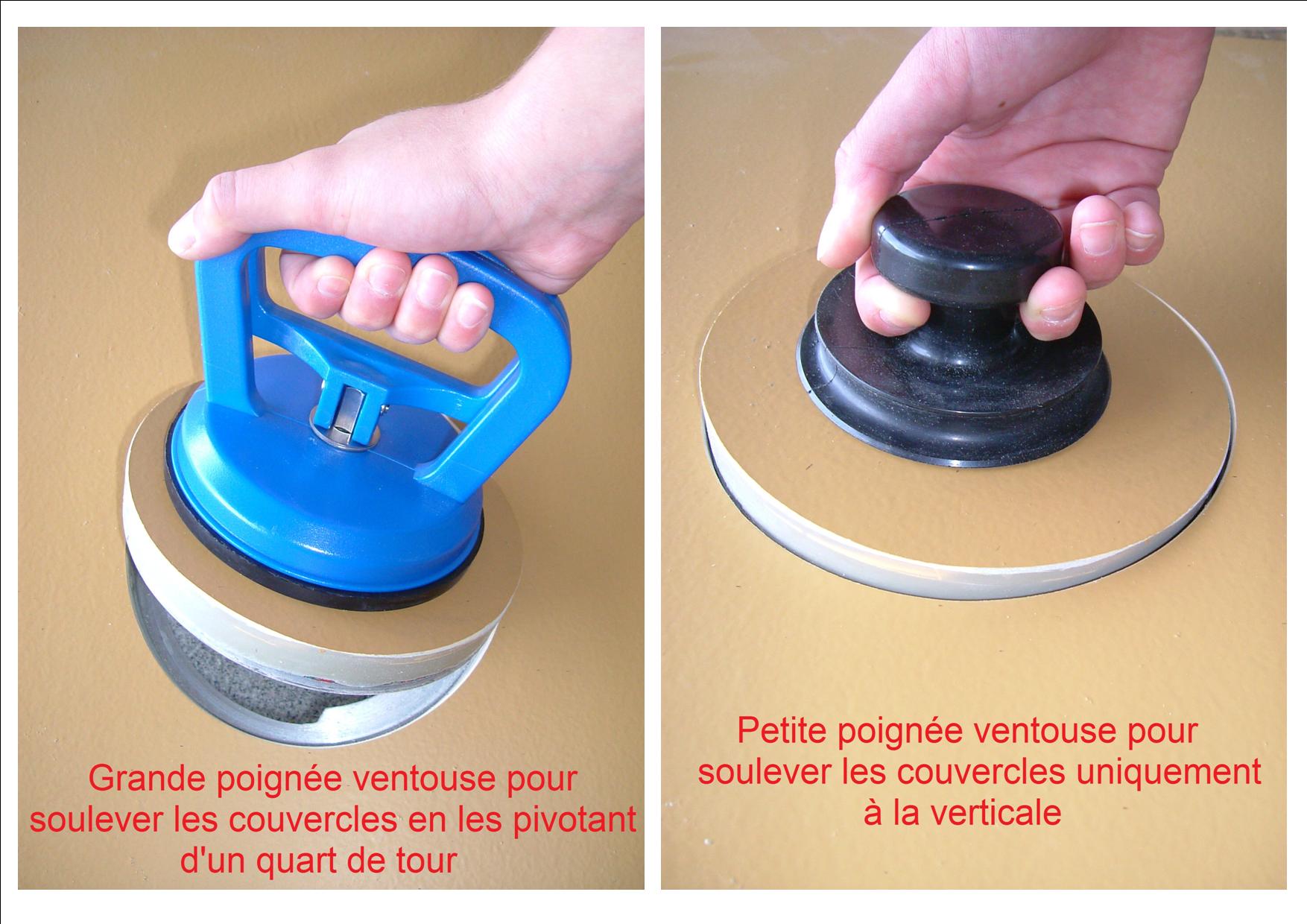 Grande poignée ventouse pour soulever les couvercles en les pivotant d'un quart de tour

Petite poignée ventouse pour soulever les couvercles uniquement à la verticale